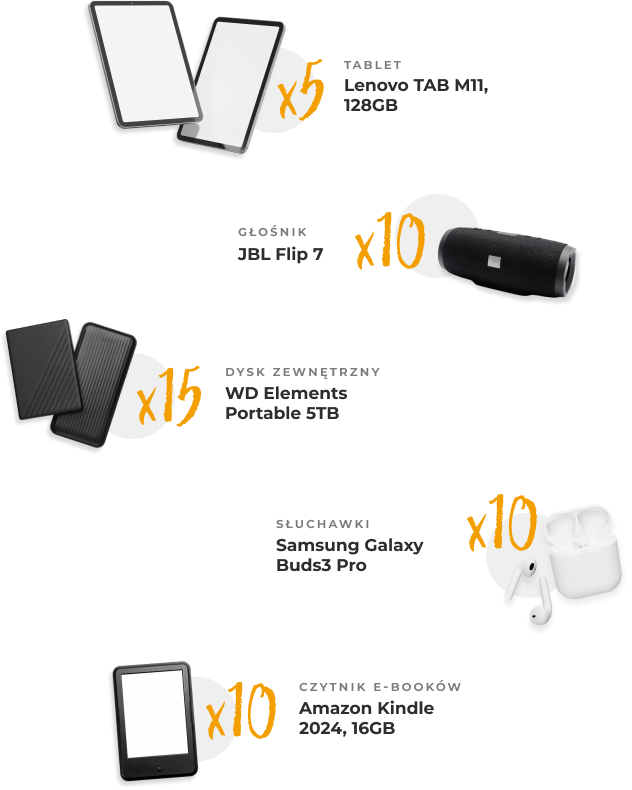 x5
TABLET
Lenovo TAB M11, 128GB

GŁOŚNIK
JBL Flip 7
x10

x15
DYSK ZEWNĘTRZNY
WD Elements Portable 5TB

SŁUCHAWKI
Samsung Galaxy Buds3 Pro
x10

x10
CZYTNIK E-BOOKÓW
Amazon Kindle 2024, 16GB